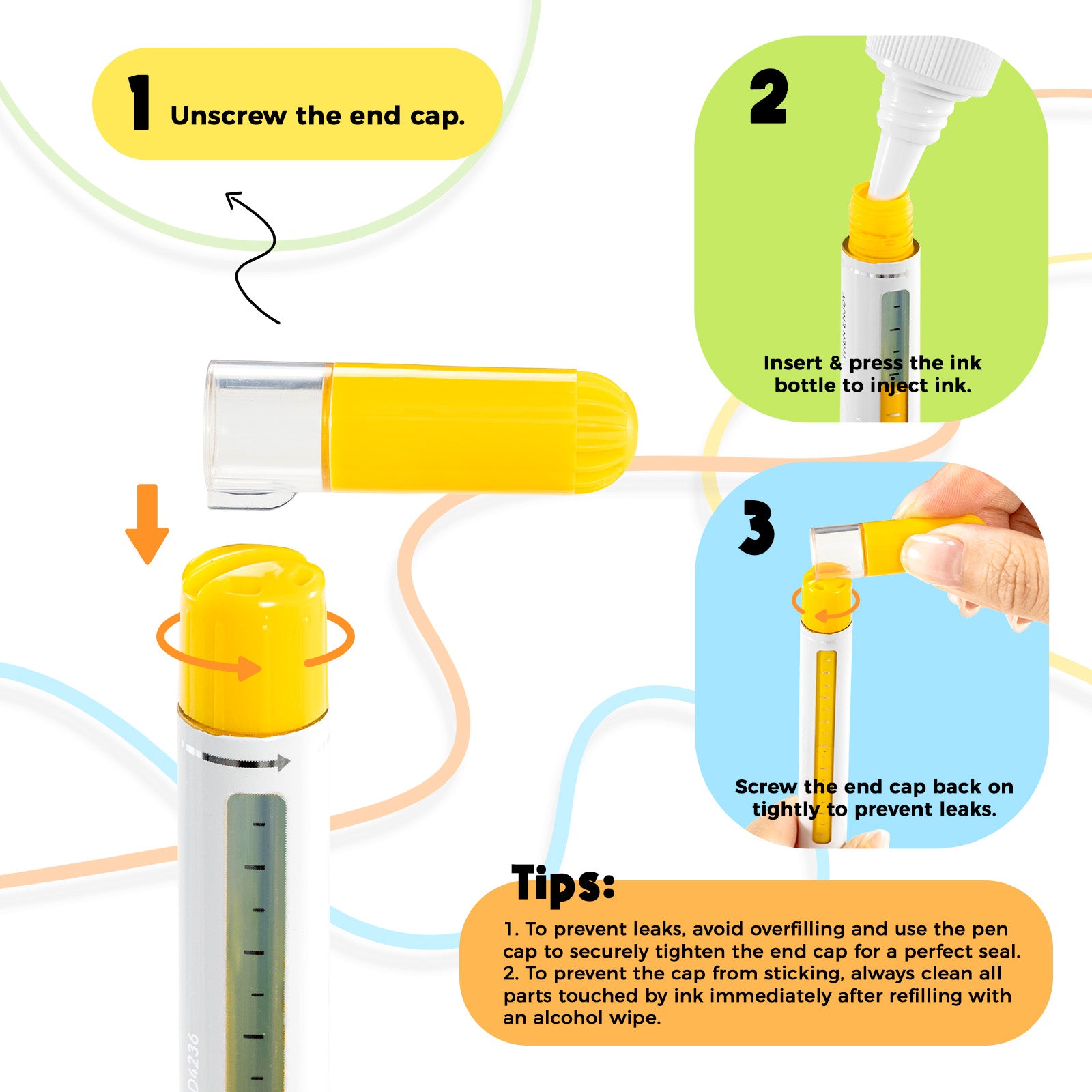 1 Unscrew the end cap.

2

Insert & press the ink bottle to inject ink.

3

Screw the end cap back on tightly to prevent leaks.

Tips:

1. To prevent leaks, avoid overfilling and use the pen cap to securely tighten the end cap for a perfect seal.
2. To prevent the cap from sticking, always clean all parts touched by ink immediately after refilling with an alcohol wipe.

D4236